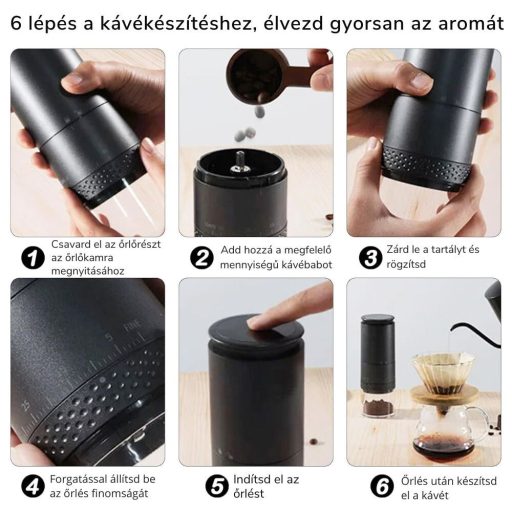 6 lépés a kávékészítéshez, élvezd gyorsan az aromát

1 Csavard el az őrlőrészt az őrlőkamra megnyitásához

2 Add hozzá a megfelelő mennyiségű kávébabot

3 Zárd le a tartályt és rögzítsd

5 FINE
25

4 Forgatással állítsd be az őrlés finomságát

5 Indítsd el az őrlést

6 Őrlés után készítsd el a kávét